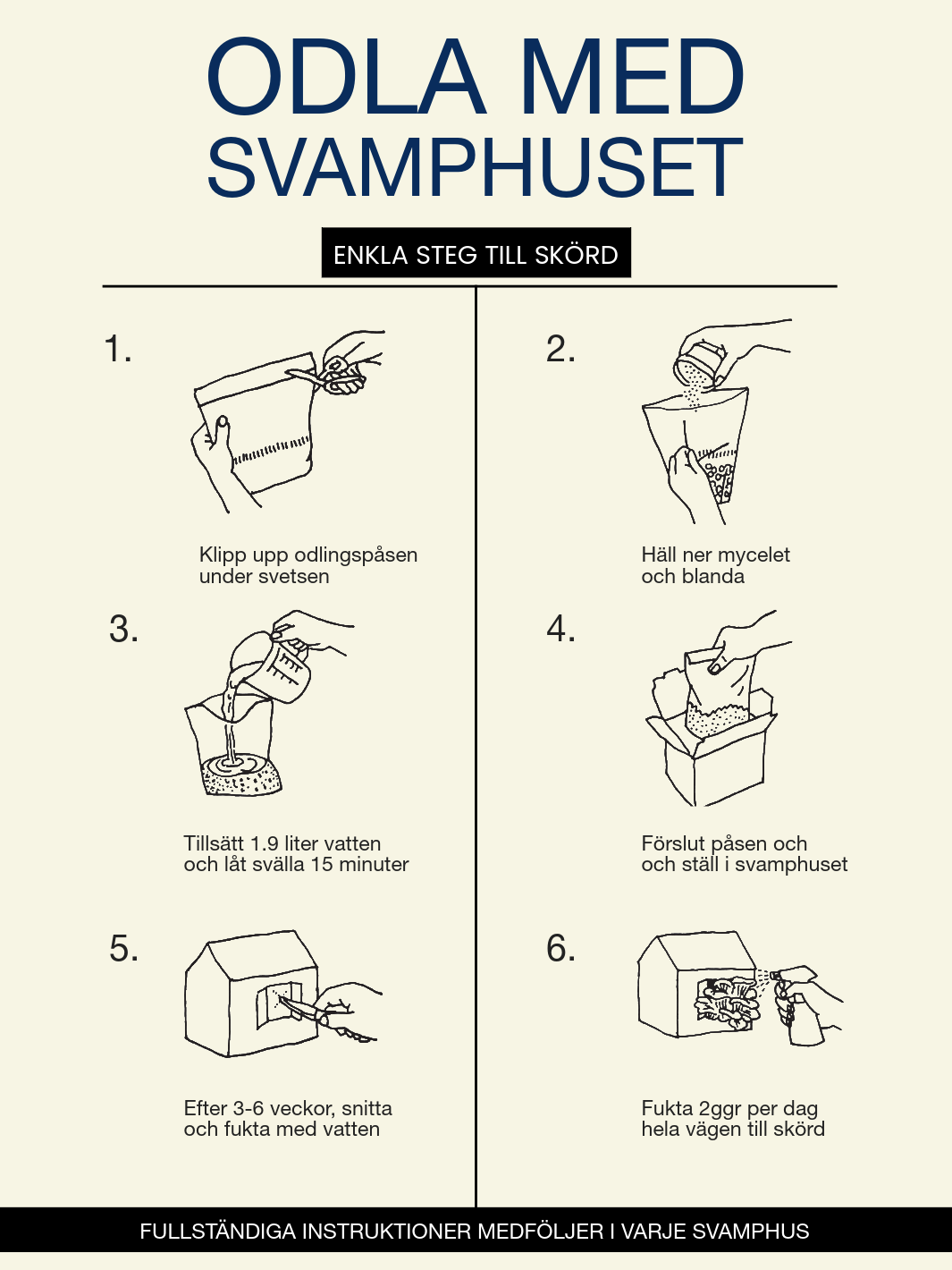 ODLA MED
SVAMPHUSET

ENKLA STEG TILL SKÖRD

1.

Klipp upp odlingspåsen under svetsen

2.

Häll ner mycelet och blanda

3.

Tillsätt 1.9 liter vatten och låt svälla 15 minuter

4.

Förslut påsen och och ställ i svamphuset

5.

Efter 3-6 veckor, snitta och fukta med vatten

6.

Fukta 2ggr per dag hela vägen till skörd

FULLSTÄNDIGA INSTRUKTIONER MEDFÖLJER I VARJE SVAMPHUS